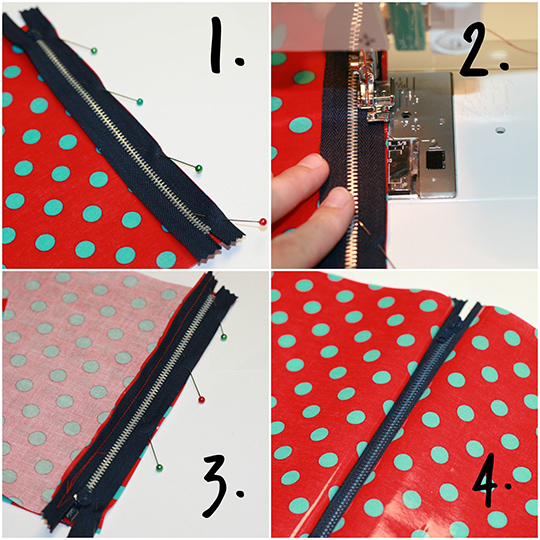 1.

2.

3.

4.