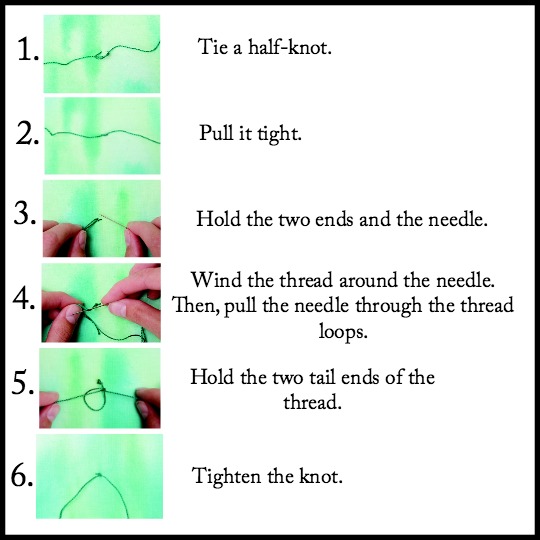 1. Tie a half-knot.

2. Pull it tight.

3. Hold the two ends and the needle.

4. Wind the thread around the needle. Then, pull the needle through the thread loops.

5. Hold the two tail ends of the thread.

6. Tighten the knot.