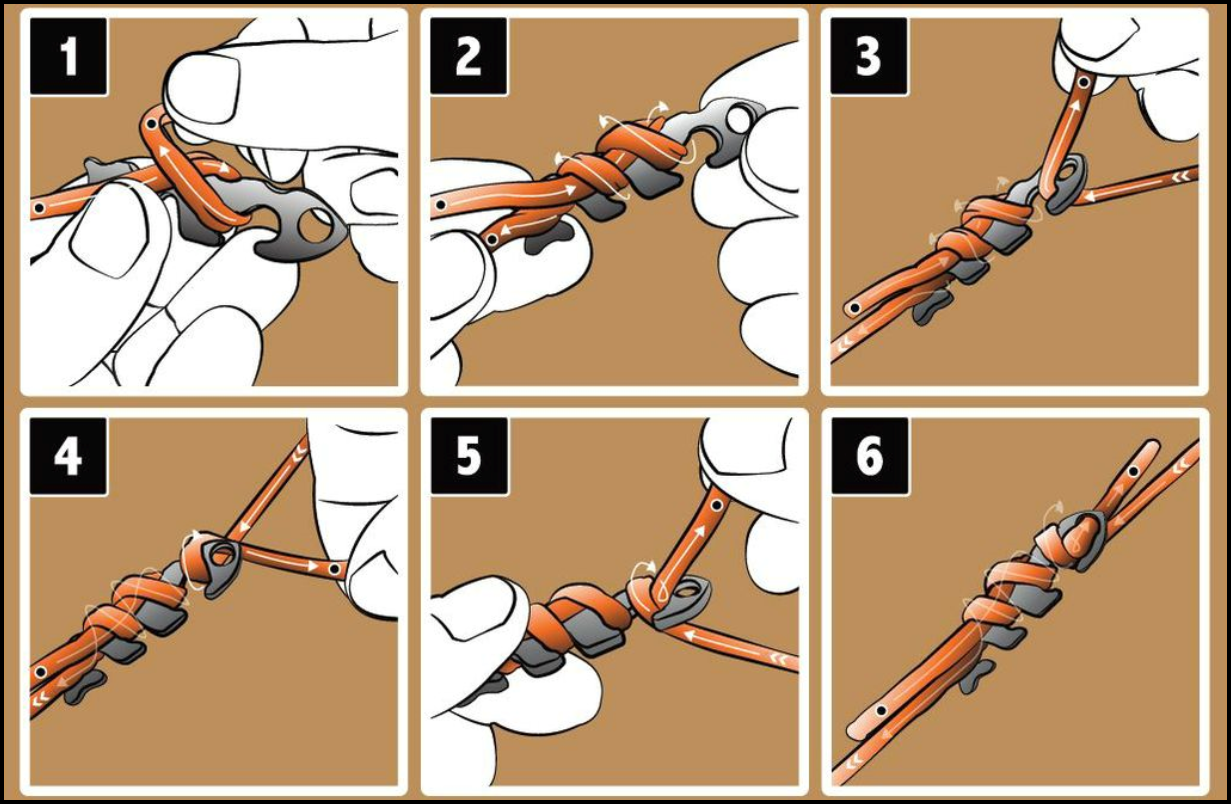 1

2

3

4

5

6