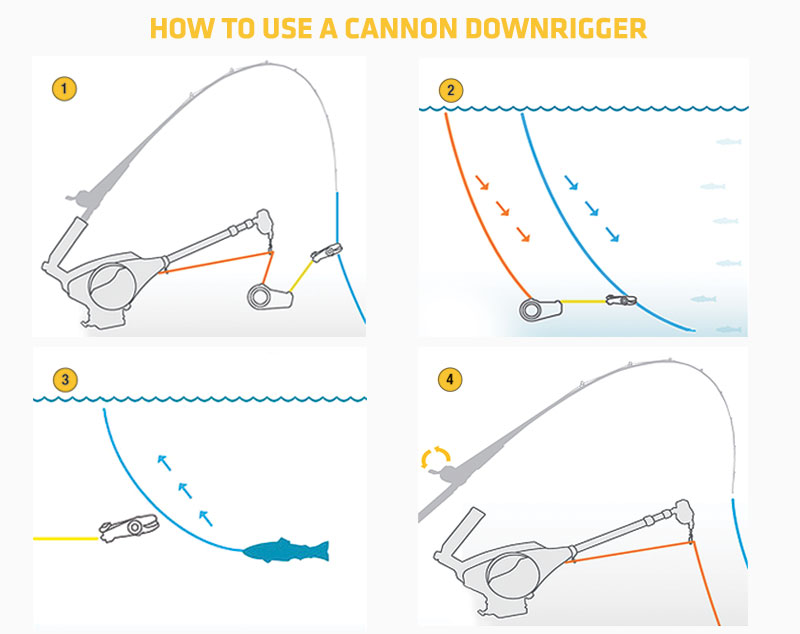 HOW TO USE A CANNON DOWNRIGGER

1

2

3

4