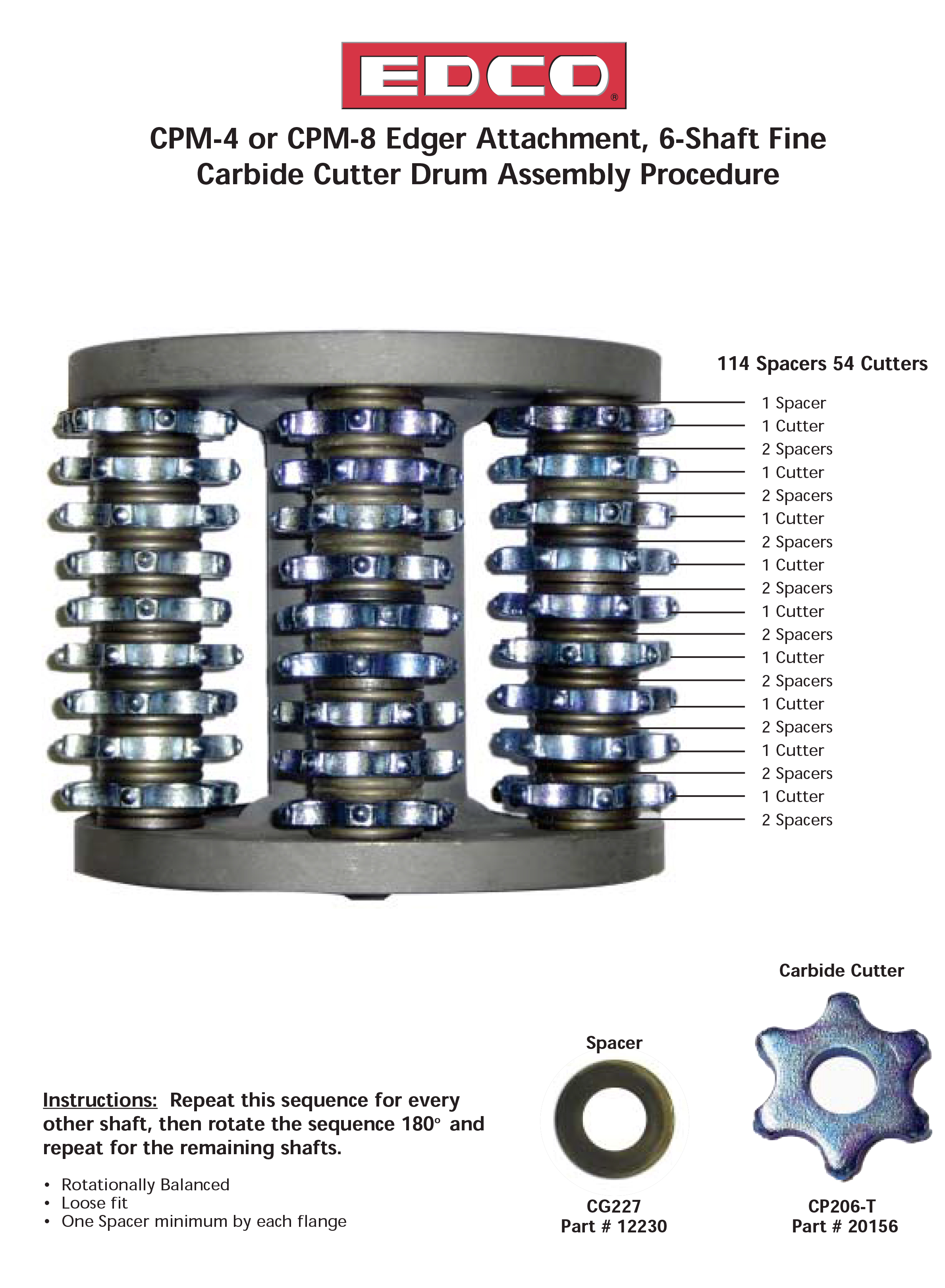 EDCO®

CPM-4 or CPM-8 Edger Attachment, 6-Shaft Fine Carbide Cutter Drum Assembly Procedure

114 Spacers 54 Cutters

1 Spacer
1 Cutter
2 Spacers
1 Cutter
2 Spacers
1 Cutter
2 Spacers
1 Cutter
2 Spacers
1 Cutter
2 Spacers
1 Cutter
2 Spacers
1 Cutter
2 Spacers
1 Cutter
2 Spacers
1 Cutter
2 Spacers

Carbide Cutter

Spacer

Instructions: Repeat this sequence for every other shaft, then rotate the sequence 180° and repeat for the remaining shafts.

• Rotationally Balanced
• Loose fit
• One Spacer minimum by each flange

CG227
Part # 12230

CP206-T
Part # 20156