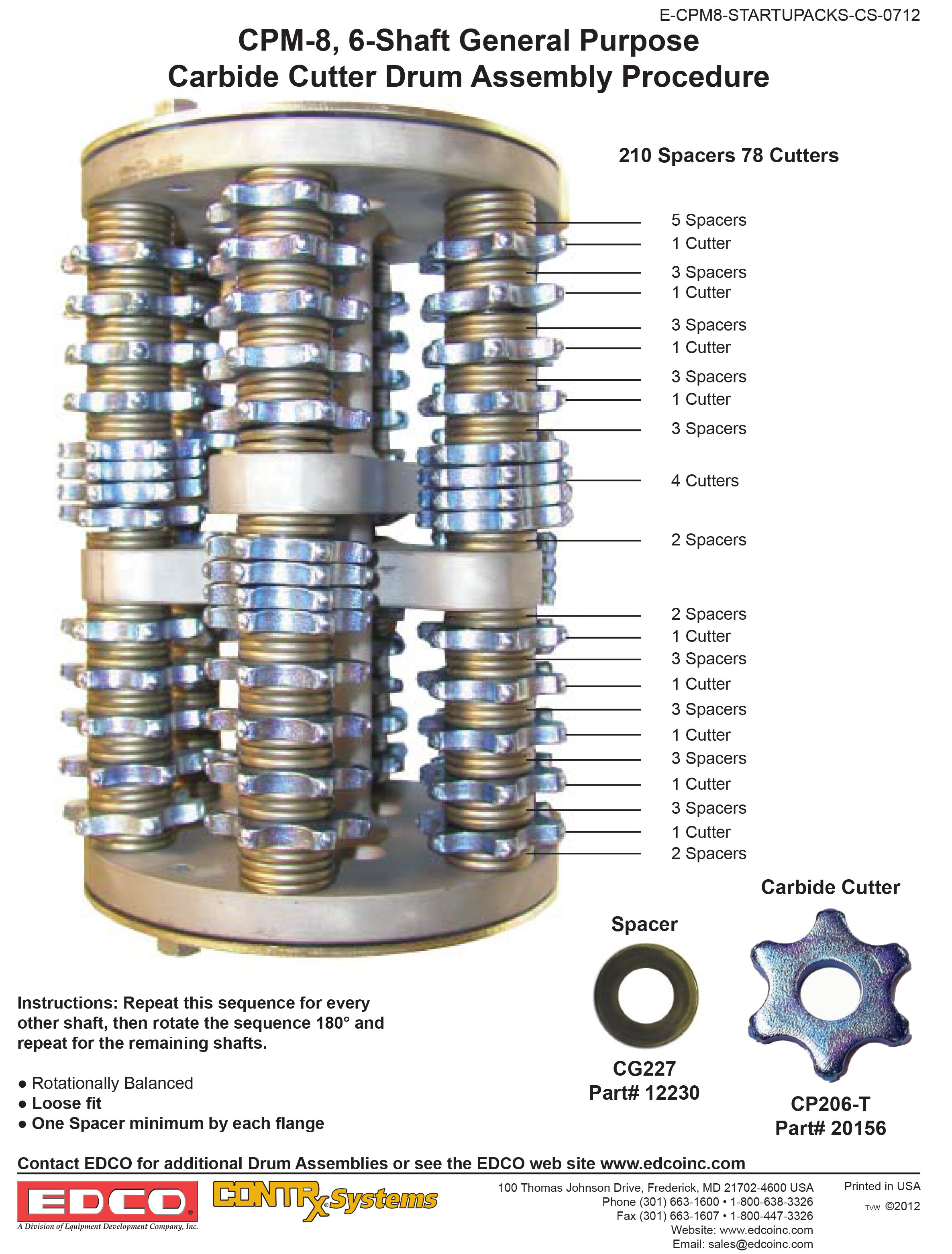 E-CPM8-STARTUPACKS-CS-0712

CPM-8, 6-Shaft General Purpose
Carbide Cutter Drum Assembly Procedure

210 Spacers 78 Cutters

5 Spacers
1 Cutter
3 Spacers
1 Cutter
3 Spacers
1 Cutter
3 Spacers
1 Cutter
3 Spacers
4 Cutters
2 Spacers
2 Spacers
1 Cutter
3 Spacers
1 Cutter
3 Spacers
1 Cutter
3 Spacers
1 Cutter
3 Spacers
1 Cutter
2 Spacers

Carbide Cutter

Spacer

CG227
Part# 12230

CP206-T
Part# 20156

Instructions: Repeat this sequence for every other shaft, then rotate the sequence 180° and repeat for the remaining shafts.

● Rotationally Balanced
● Loose fit
● One Spacer minimum by each flange

Contact EDCO for additional Drum Assemblies or see the EDCO web site www.edcoinc.com

EDCO
A Division of Equipment Development Company, Inc.

CONTRx Systems

100 Thomas Johnson Drive, Frederick, MD 21702-4600 USA
Phone (301) 663-1600 • 1-800-638-3326
Fax (301) 663-1607 • 1-800-447-3326
Website: www.edcoinc.com
Email: sales@edcoinc.com

Printed in USA
TVW ©2012