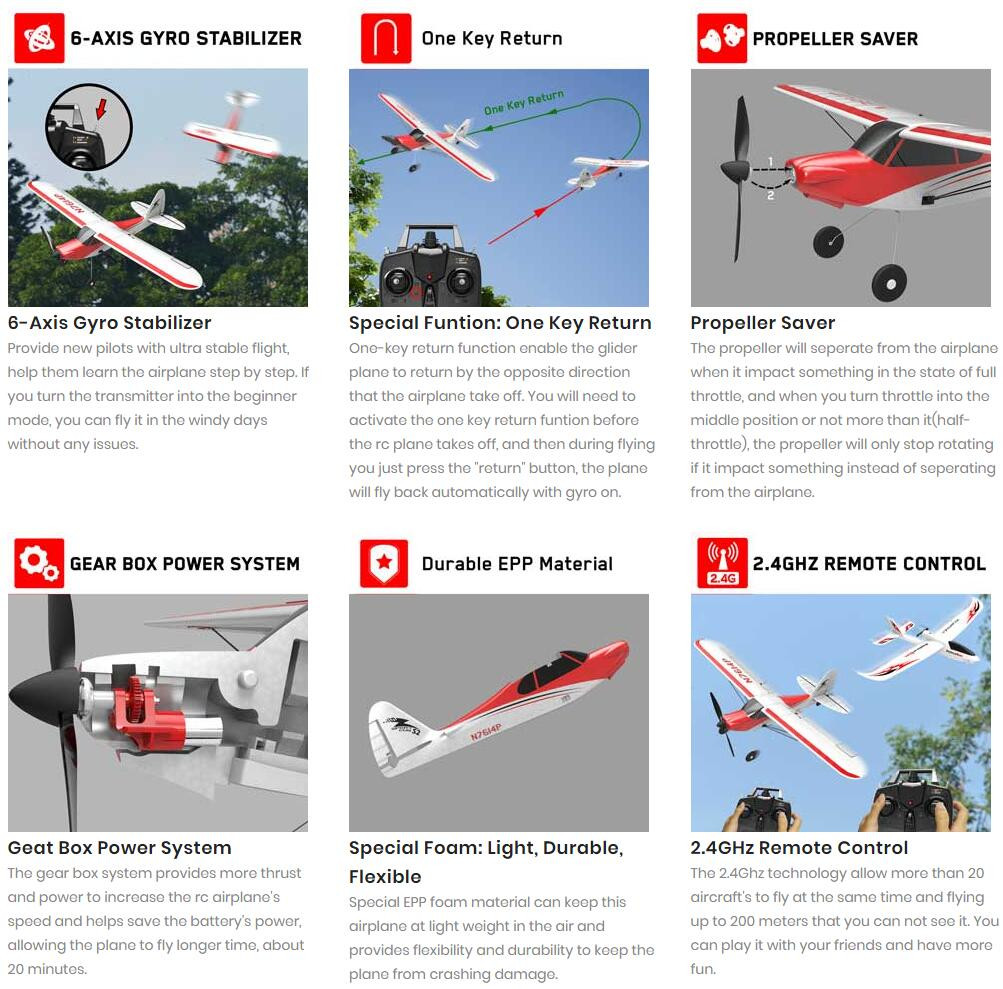 6-AXIS GYRO STABILIZER

6-Axis Gyro Stabilizer
Provide new pilots with ultra stable flight, help them learn the airplane step by step. If you turn the transmitter into the beginner mode, you can fly it in the windy days without any issues.

One Key Return

One Key Return

Special Funtion: One Key Return
One-key return function enable the glider plane to return by the opposite direction that the airplane take off. You will need to activate the one key return funtion before the rc plane takes off, and then during flying you just press the "return" button, the plane will fly back automatically with gyro on.

PROPELLER SAVER

1
2

Propeller Saver
The propeller will seperate from the airplane when it impact something in the state of full throttle, and when you turn throttle into the middle position or not more than it(half-throttle), the propeller will only stop rotating if it impact something instead of seperating from the airplane.

GEAR BOX POWER SYSTEM

Geat Box Power System
The gear box system provides more thrust and power to increase the rc airplane's speed and helps save the battery's power, allowing the plane to fly longer time, about 20 minutes.

Durable EPP Material

N7614P

Special Foam: Light, Durable, Flexible
Special EPP foam material can keep this airplane at light weight in the air and provides flexibility and durability to keep the plane from crashing damage.

2.4G

2.4GHZ REMOTE CONTROL

2.4GHz Remote Control
The 2.4Ghz technology allow more than 20 aircraft's to fly at the same time and flying up to 200 meters that you can not see it. You can play it with your friends and have more fun.