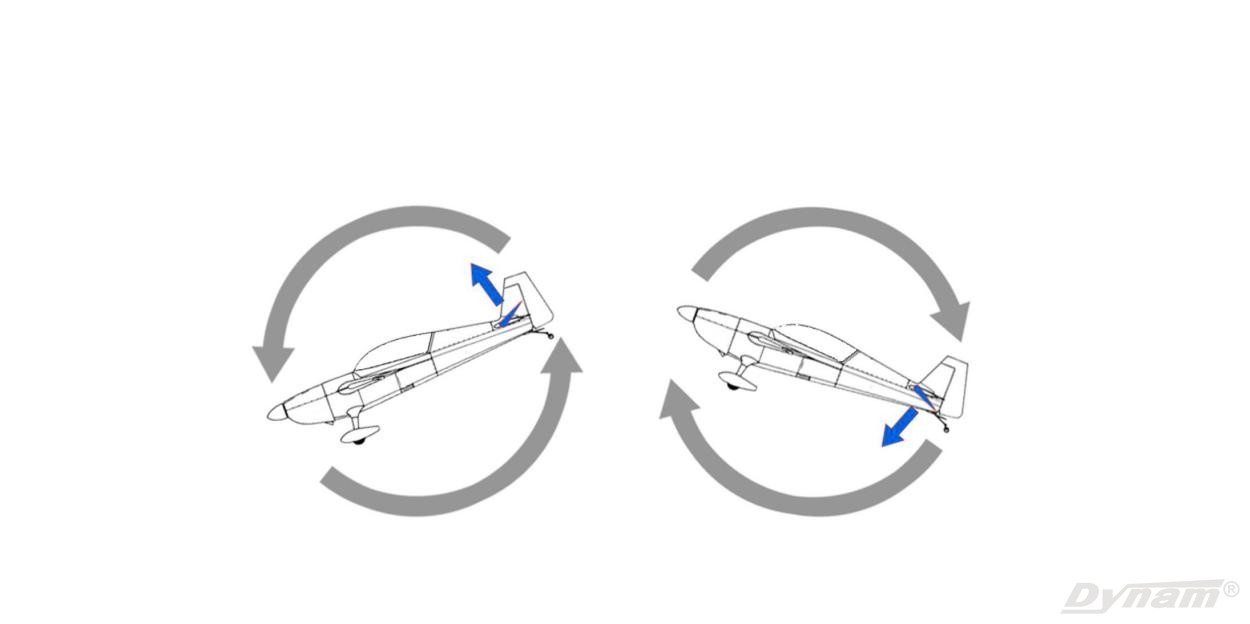 Dynam®