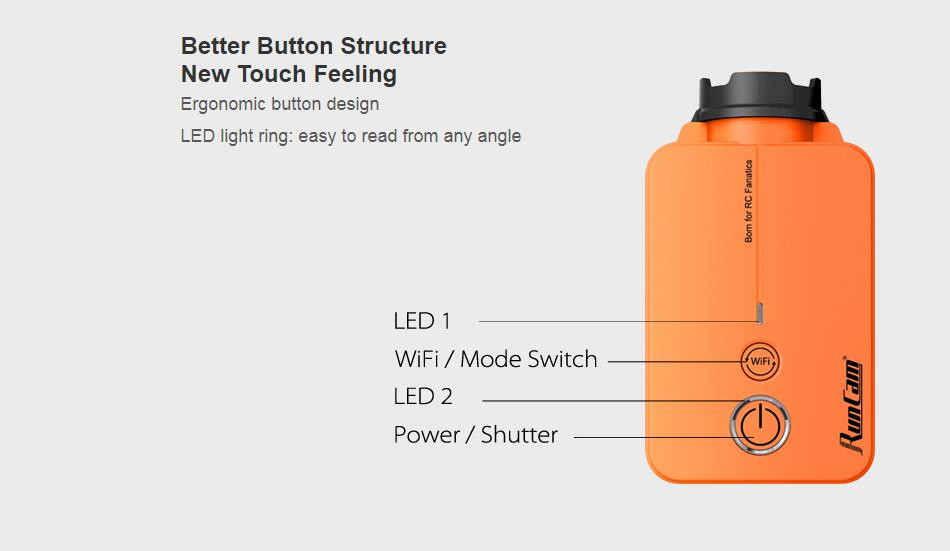 Better Button Structure
New Touch Feeling

Ergonomic button design

LED light ring: easy to read from any angle

Born for RC Fanatics

LED 1

WiFi / Mode Switch

WiFi

LED 2

Power / Shutter

RunCam