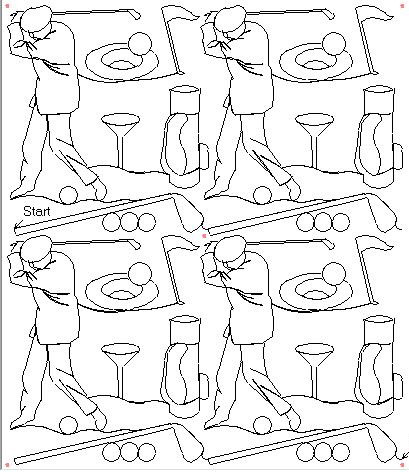 Start