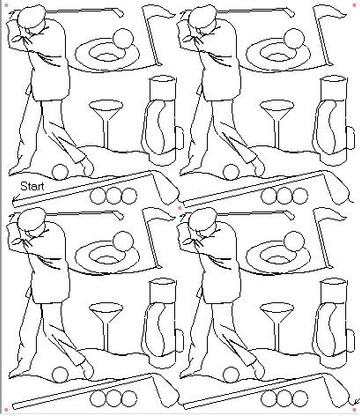 Start