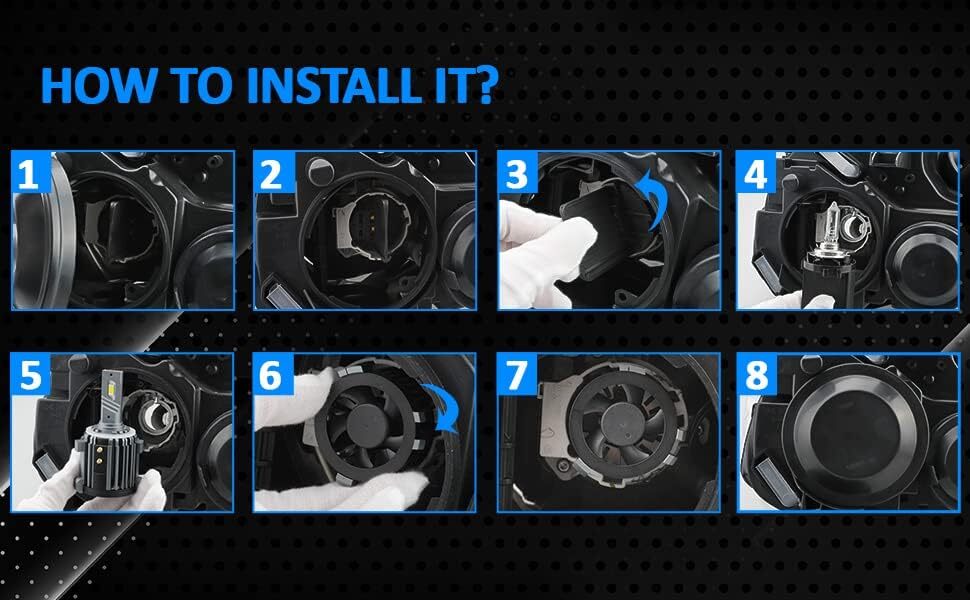 HOW TO INSTALL IT?

1

2

3

4

5

6

7

8