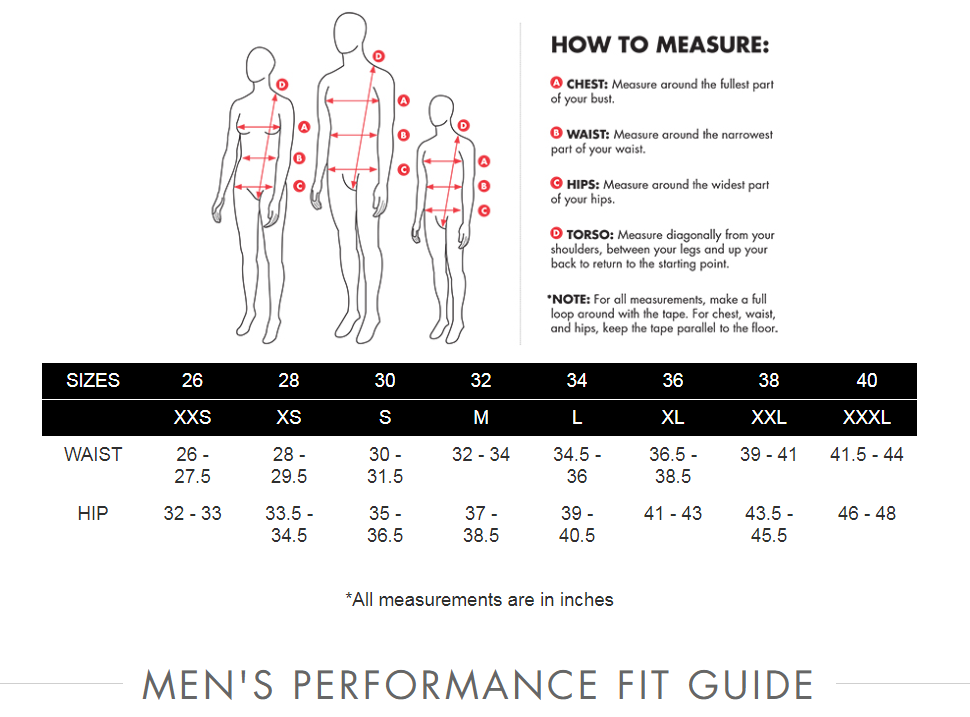 D A B C D A B C D A B C

HOW TO MEASURE:

A CHEST: Measure around the fullest part of your bust.

B WAIST: Measure around the narrowest part of your waist.

C HIPS: Measure around the widest part of your hips.

D TORSO: Measure diagonally from your shoulders, between your legs and up your back to return to the starting point.

*NOTE: For all measurements, make a full loop around with the tape. For chest, waist, and hips, keep the tape parallel to the floor.

| SIZES | 26 | 28 | 30 | 32 | 34 | 36 | 38 | 40 |
|---|---|---|---|---|---|---|---|---|
| | XXS | XS | S | M | L | XL | XXL | XXXL |
| WAIST | 26 - 27.5 | 28 - 29.5 | 30 - 31.5 | 32 - 34 | 34.5 - 36 | 36.5 - 38.5 | 39 - 41 | 41.5 - 44 |
| HIP | 32 - 33 | 33.5 - 34.5 | 35 - 36.5 | 37 - 38.5 | 39 - 40.5 | 41 - 43 | 43.5 - 45.5 | 46 - 48 |

*All measurements are in inches

MEN'S PERFORMANCE FIT GUIDE