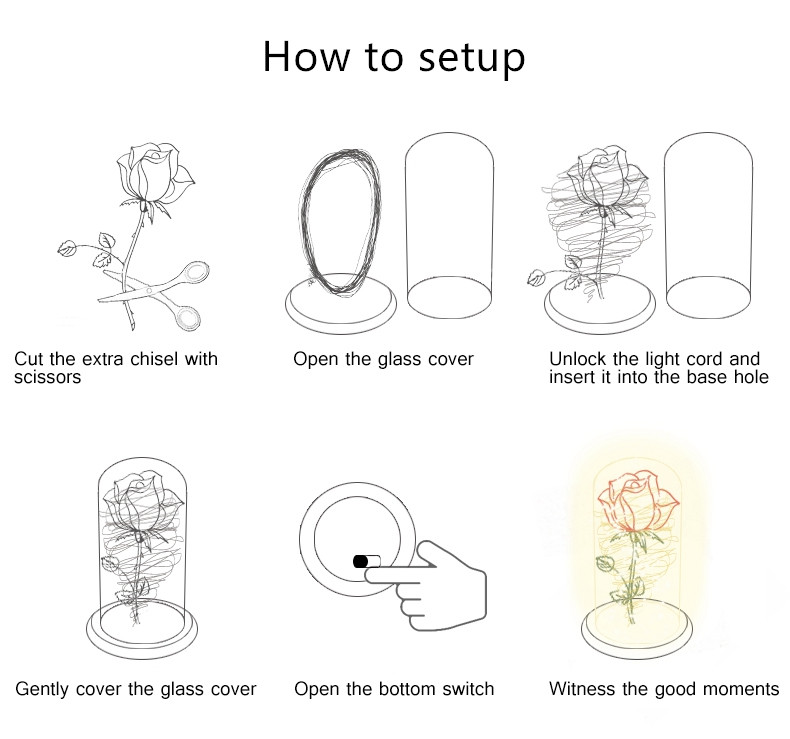 How to setup

Cut the extra chisel with scissors

Open the glass cover

Unlock the light cord and insert it into the base hole

Gently cover the glass cover

Open the bottom switch

Witness the good moments