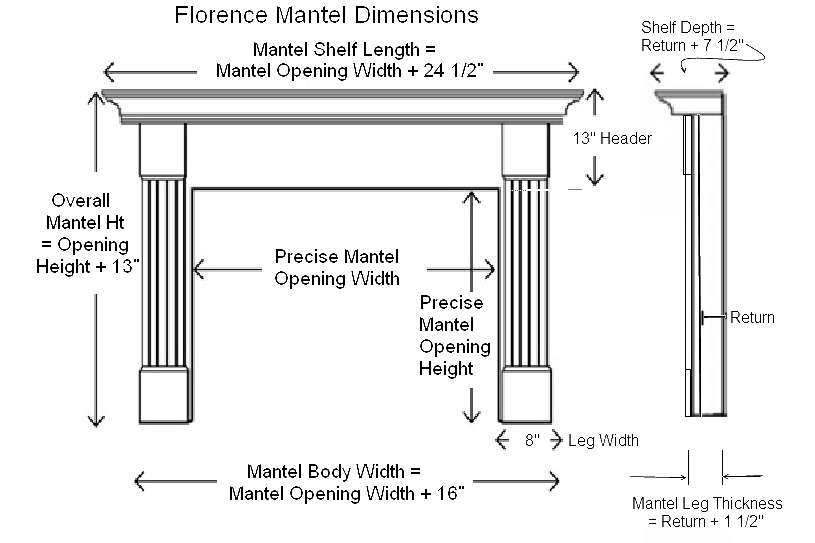 Florence Mantel Dimensions

Mantel Shelf Length = Mantel Opening Width + 24 1/2"

Shelf Depth = Return + 7 1/2"

13" Header

Overall Mantel Ht = Opening Height + 13"

Precise Mantel Opening Width

Precise Mantel Opening Height

Return

8" Leg Width

Mantel Body Width = Mantel Opening Width + 16"

Mantel Leg Thickness = Return + 1 1/2"