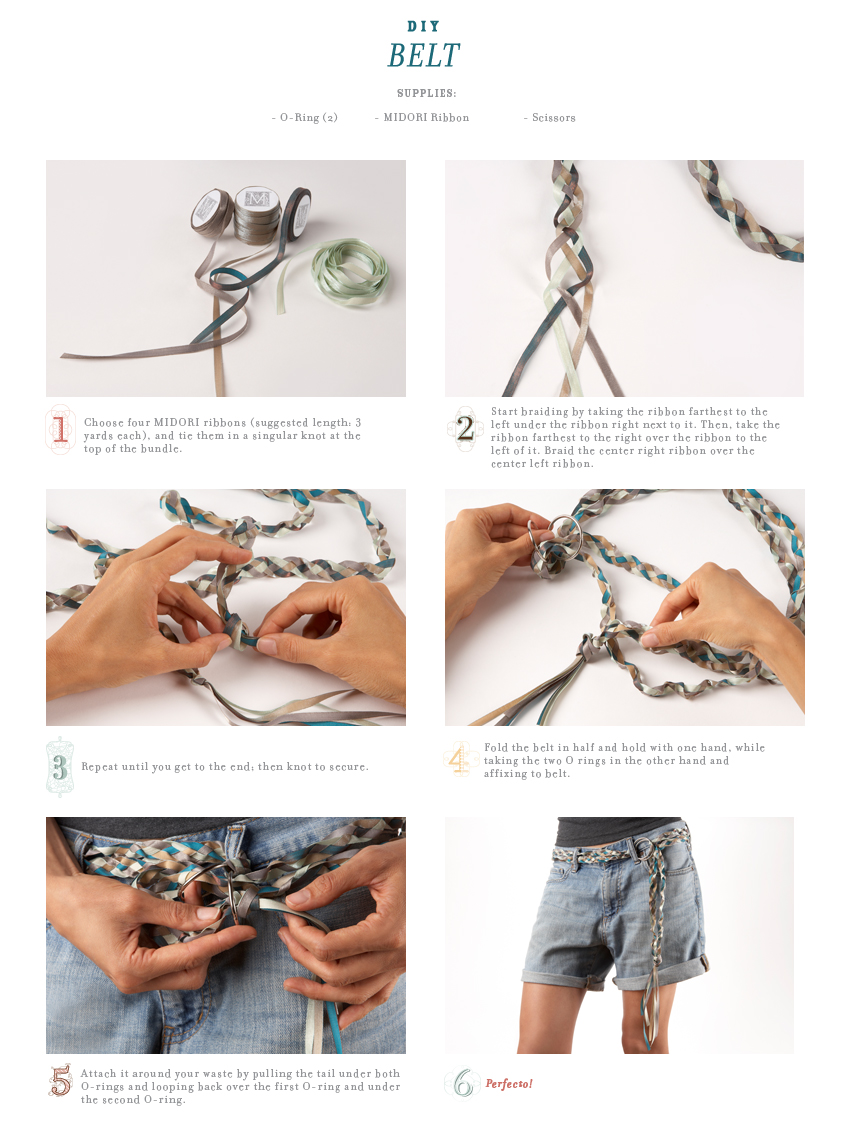 DIY
BELT

SUPPLIES:

- O-Ring (2)
- MIDORI Ribbon
- Scissors

1 Choose four MIDORI ribbons (suggested length: 3 yards each), and tie them in a singular knot at the top of the bundle.

2 Start braiding by taking the ribbon farthest to the left under the ribbon right next to it. Then, take the ribbon farthest to the right over the ribbon to the left of it. Braid the center right ribbon over the center left ribbon.

3 Repeat until you get to the end; then knot to secure.

4 Fold the belt in half and hold with one hand, while taking the two O rings in the other hand and affixing to belt.

5 Attach it around your waste by pulling the tail under both O-rings and looping back over the first O-ring and under the second O-ring.

6 Perfecto!