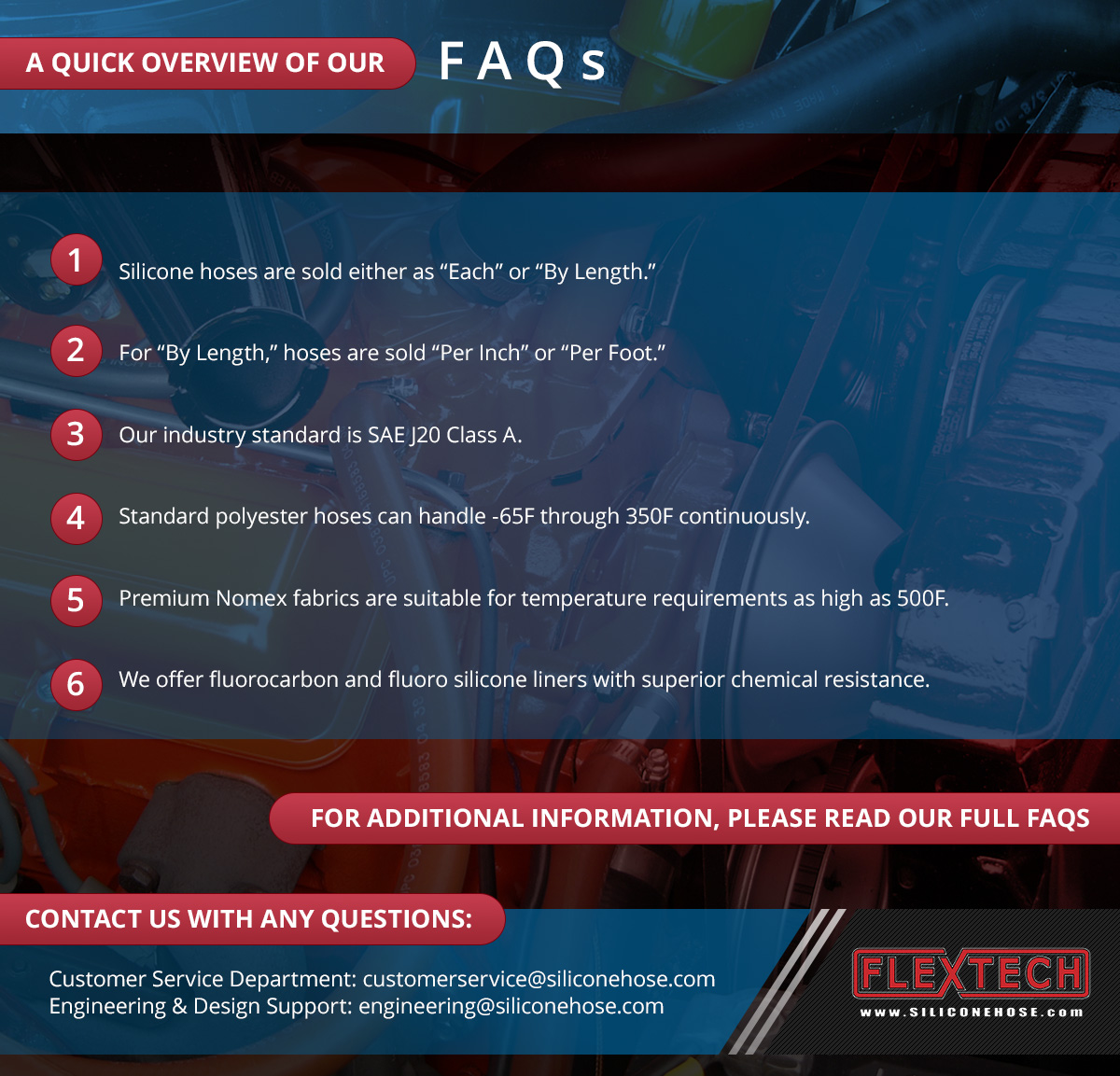 A QUICK OVERVIEW OF OUR FAQs

1 Silicone hoses are sold either as “Each” or “By Length.”

2 For “By Length,” hoses are sold “Per Inch” or “Per Foot.”

3 Our industry standard is SAE J20 Class A.

4 Standard polyester hoses can handle -65F through 350F continuously.

5 Premium Nomex fabrics are suitable for temperature requirements as high as 500F.

6 We offer fluorocarbon and fluoro silicone liners with superior chemical resistance.

FOR ADDITIONAL INFORMATION, PLEASE READ OUR FULL FAQS

CONTACT US WITH ANY QUESTIONS:

Customer Service Department: customerservice@siliconehose.com
Engineering & Design Support: engineering@siliconehose.com

FLEXTECH
www.SILICONEHOSE.com