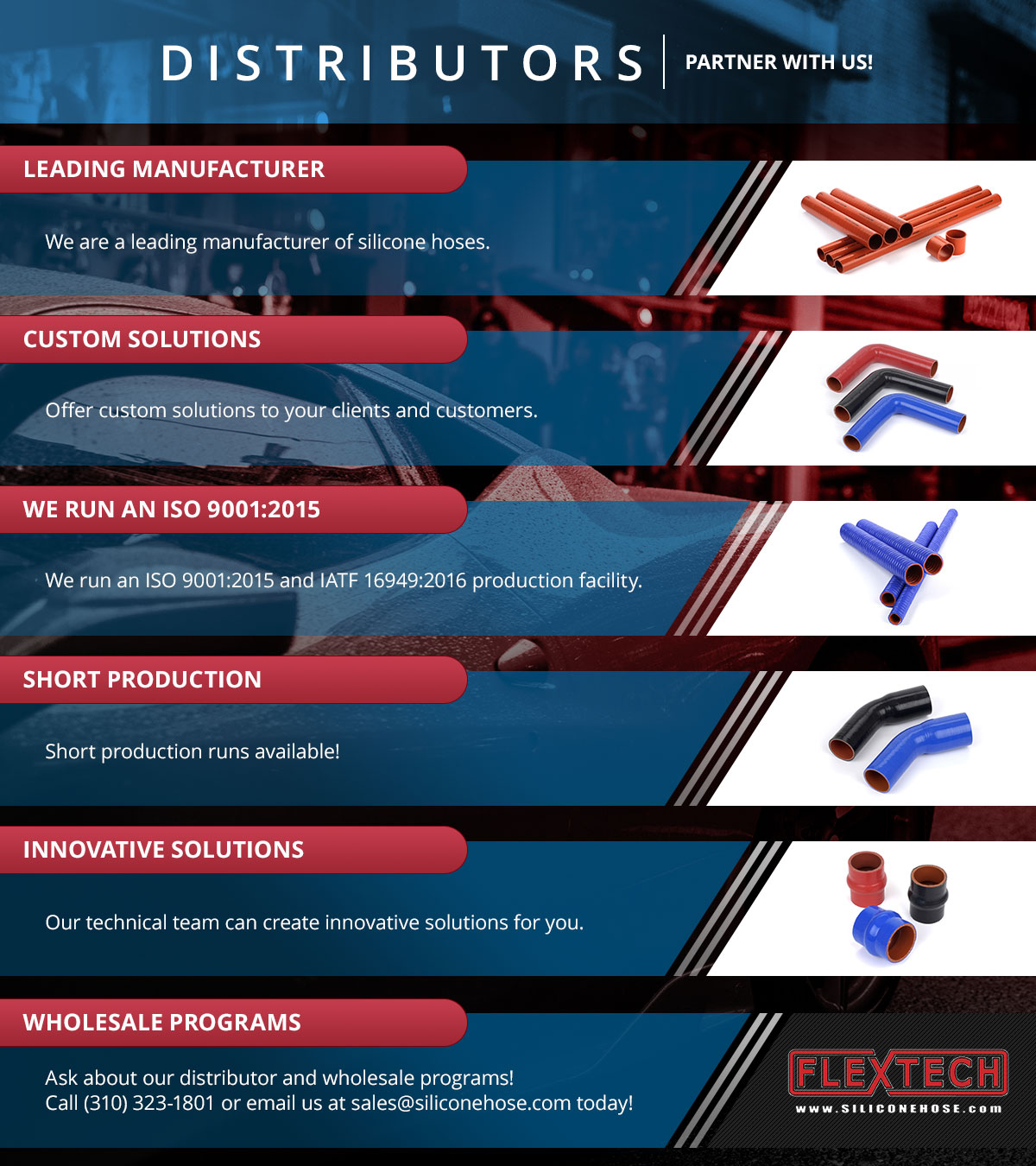 DISTRIBUTORS

PARTNER WITH US!

LEADING MANUFACTURER

We are a leading manufacturer of silicone hoses.

CUSTOM SOLUTIONS

Offer custom solutions to your clients and customers.

WE RUN AN ISO 9001:2015

We run an ISO 9001:2015 and IATF 16949:2016 production facility.

SHORT PRODUCTION

Short production runs available!

INNOVATIVE SOLUTIONS

Our technical team can create innovative solutions for you.

WHOLESALE PROGRAMS

Ask about our distributor and wholesale programs!
Call (310) 323-1801 or email us at sales@siliconehose.com today!

FLEXTECH

www.SILICONEHOSE.com