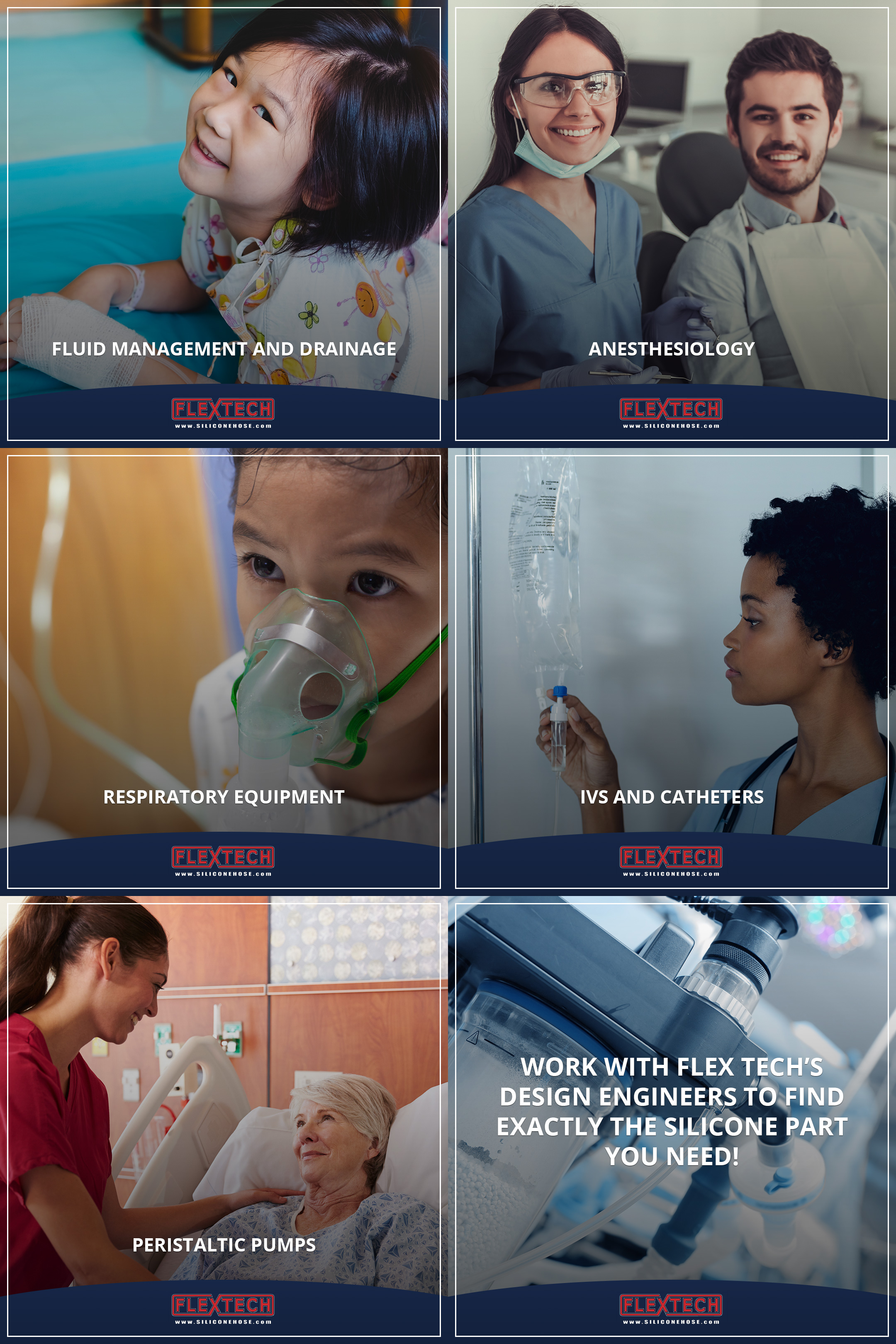 FLUID MANAGEMENT AND DRAINAGE

FLEXTECH
www.SILICONEHOSE.com

ANESTHESIOLOGY

FLEXTECH
www.SILICONEHOSE.com

RESPIRATORY EQUIPMENT

FLEXTECH
www.SILICONEHOSE.com

IVS AND CATHETERS

FLEXTECH
www.SILICONEHOSE.com

PERISTALTIC PUMPS

FLEXTECH
www.SILICONEHOSE.com

WORK WITH FLEX TECH'S DESIGN ENGINEERS TO FIND EXACTLY THE SILICONE PART YOU NEED!

FLEXTECH
www.SILICONEHOSE.com