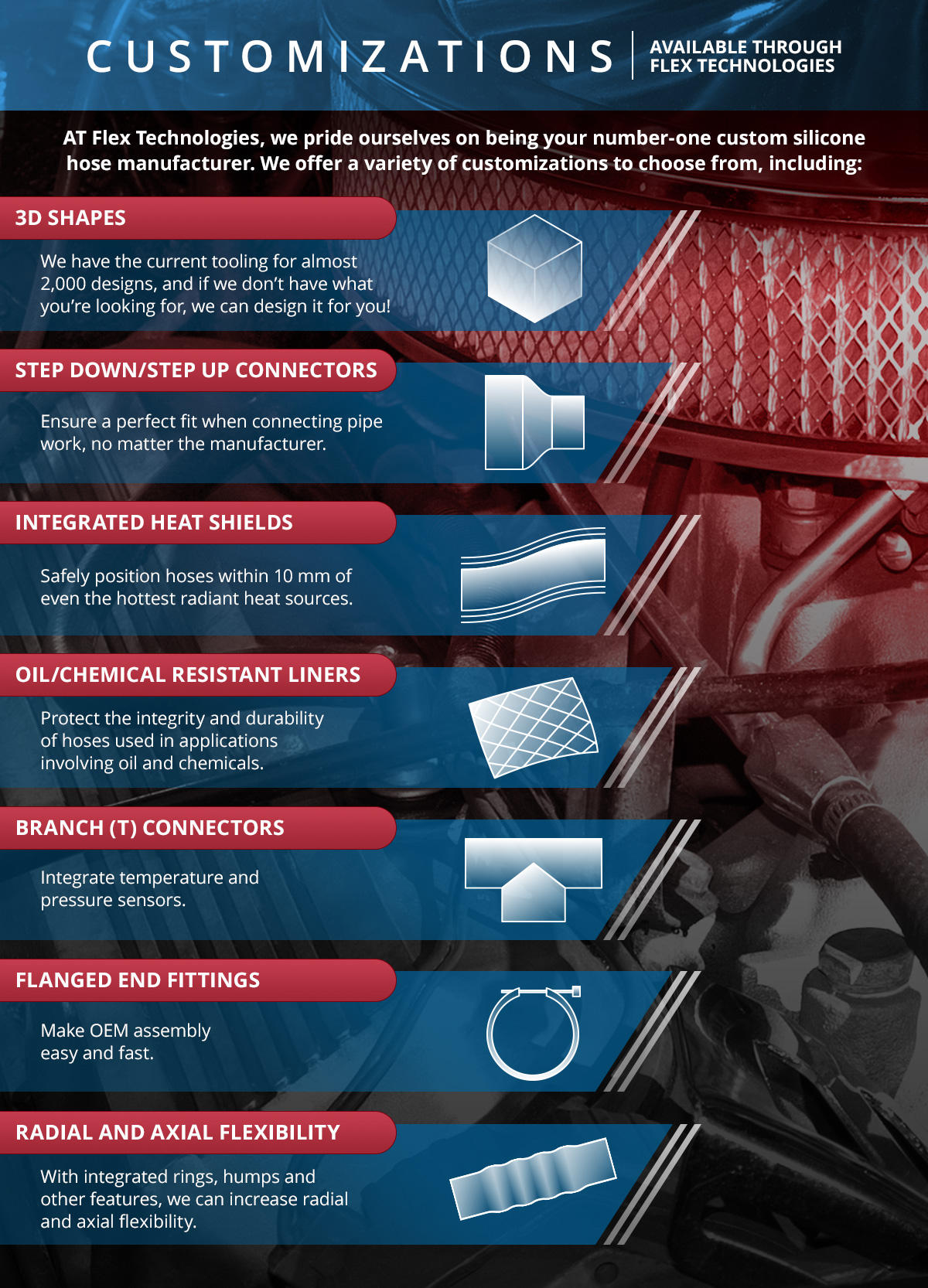 CUSTOMIZATIONS

AVAILABLE THROUGH FLEX TECHNOLOGIES

AT Flex Technologies, we pride ourselves on being your number-one custom silicone hose manufacturer. We offer a variety of customizations to choose from, including:

3D SHAPES

We have the current tooling for almost 2,000 designs, and if we don't have what you're looking for, we can design it for you!

STEP DOWN/STEP UP CONNECTORS

Ensure a perfect fit when connecting pipe work, no matter the manufacturer.

INTEGRATED HEAT SHIELDS

Safely position hoses within 10 mm of even the hottest radiant heat sources.

OIL/CHEMICAL RESISTANT LINERS

Protect the integrity and durability of hoses used in applications involving oil and chemicals.

BRANCH (T) CONNECTORS

Integrate temperature and pressure sensors.

FLANGED END FITTINGS

Make OEM assembly easy and fast.

RADIAL AND AXIAL FLEXIBILITY

With integrated rings, humps and other features, we can increase radial and axial flexibility.