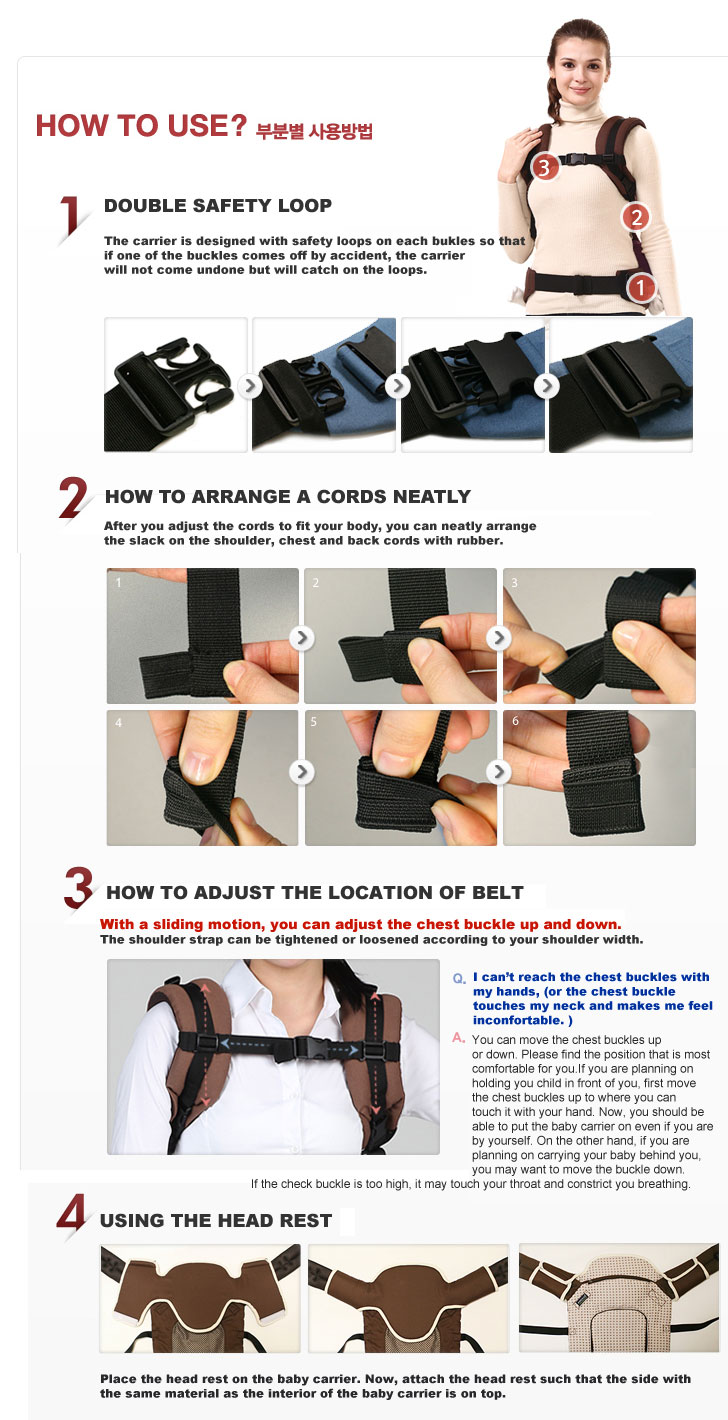 HOW TO USE? 부분별 사용방법

3

2

1

1 DOUBLE SAFETY LOOP

The carrier is designed with safety loops on each bukles so that if one of the buckles comes off by accident, the carrier will not come undone but will catch on the loops.

2 HOW TO ARRANGE A CORDS NEATLY

After you adjust the cords to fit your body, you can neatly arrange the slack on the shoulder, chest and back cords with rubber.

1

2

3

4

5

6

3 HOW TO ADJUST THE LOCATION OF BELT

With a sliding motion, you can adjust the chest buckle up and down.
The shoulder strap can be tightened or loosened according to your shoulder width.

Q. I can't reach the chest buckles with my hands, (or the chest buckle touches my neck and makes me feel inconfortable. )

A. You can move the chest buckles up or down. Please find the position that is most comfortable for you.If you are planning on holding you child in front of you, first move the chest buckles up to where you can touch it with your hand. Now, you should be able to put the baby carrier on even if you are by yourself. On the other hand, if you are planning on carrying your baby behind you, you may want to move the buckle down.
If the check buckle is too high, it may touch your throat and constrict you breathing.

4 USING THE HEAD REST

Place the head rest on the baby carrier. Now, attach the head rest such that the side with the same material as the interior of the baby carrier is on top.