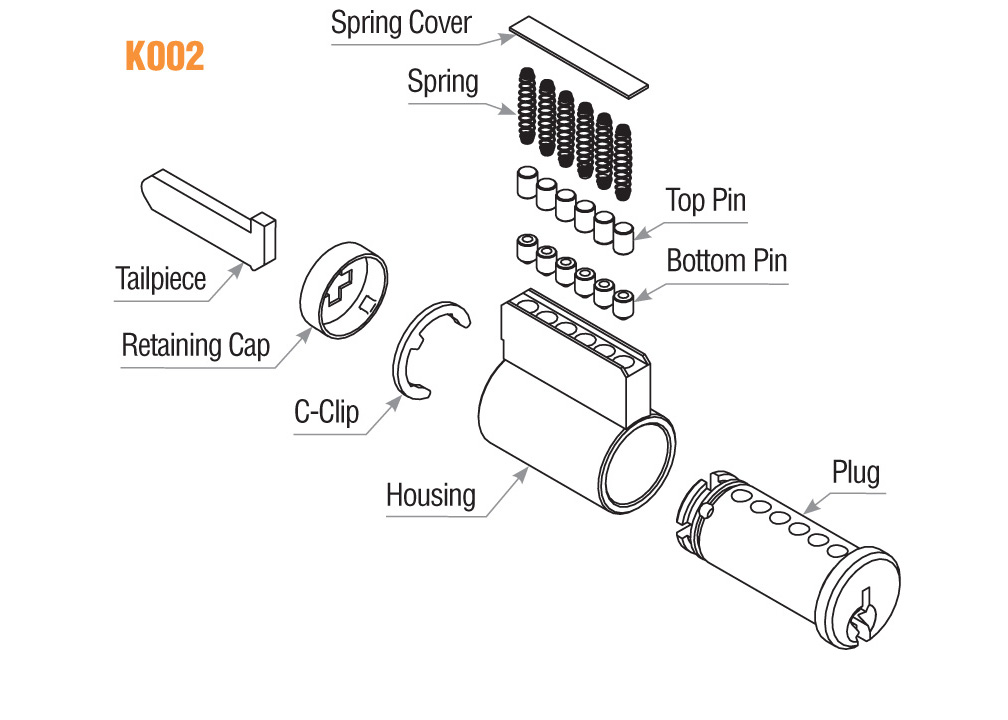 K002

Spring Cover
Spring
Top Pin
Bottom Pin
Tailpiece
Retaining Cap
C-Clip
Housing
Plug