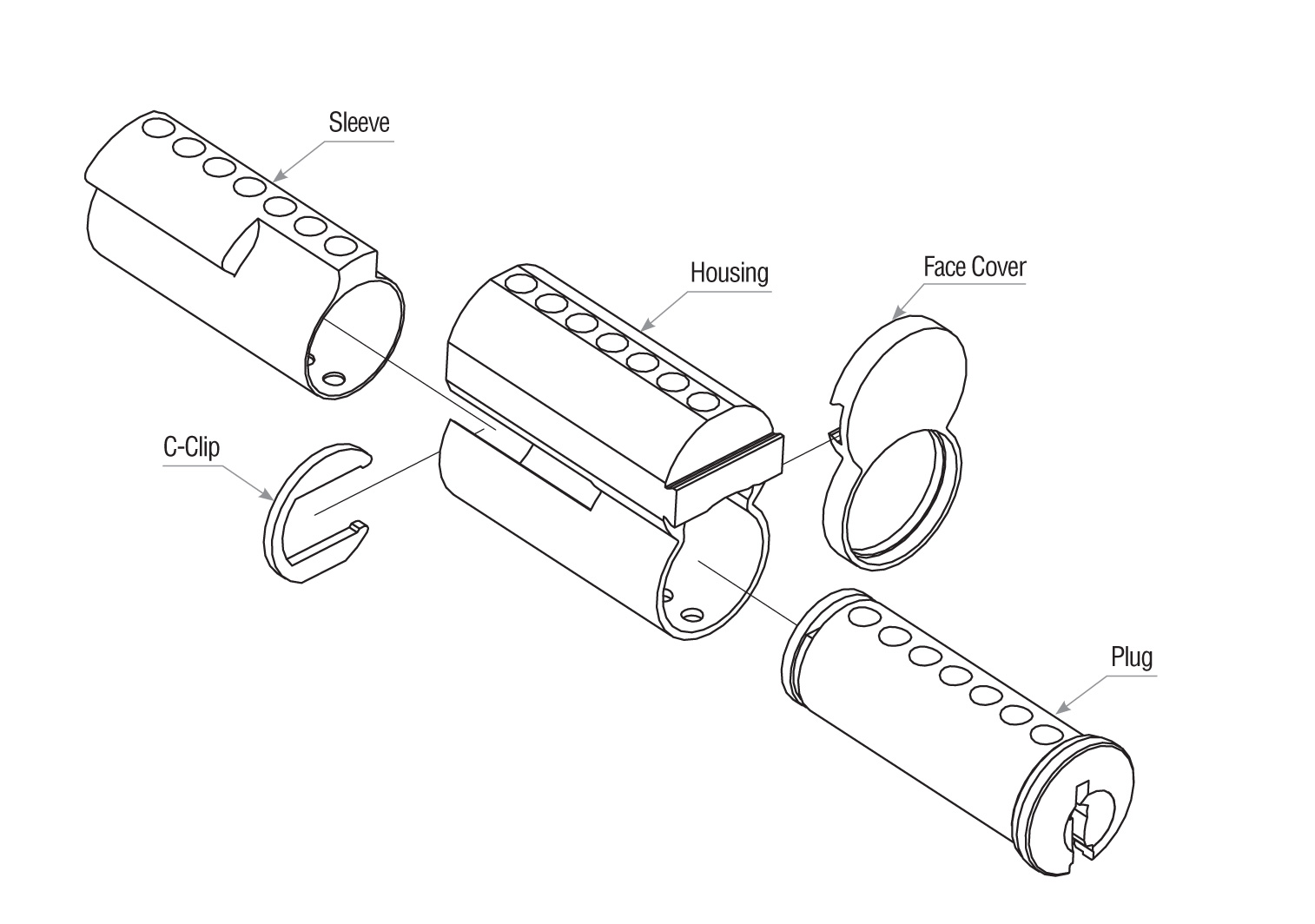 Sleeve

Housing

Face Cover

C-Clip

Plug