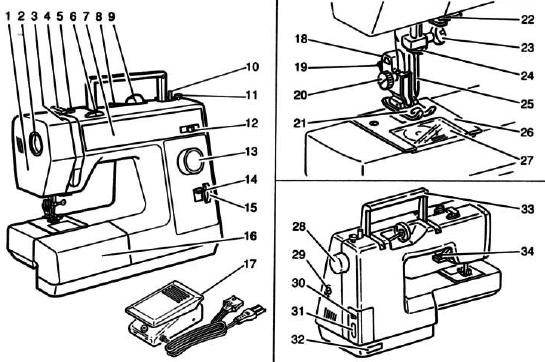 1 2 3 4 5 6 7 8 9
10
11
12
13
14
15
16
17
18
19
20
21
22
23
24
25
26
27
28
29
30
31
32
33
34